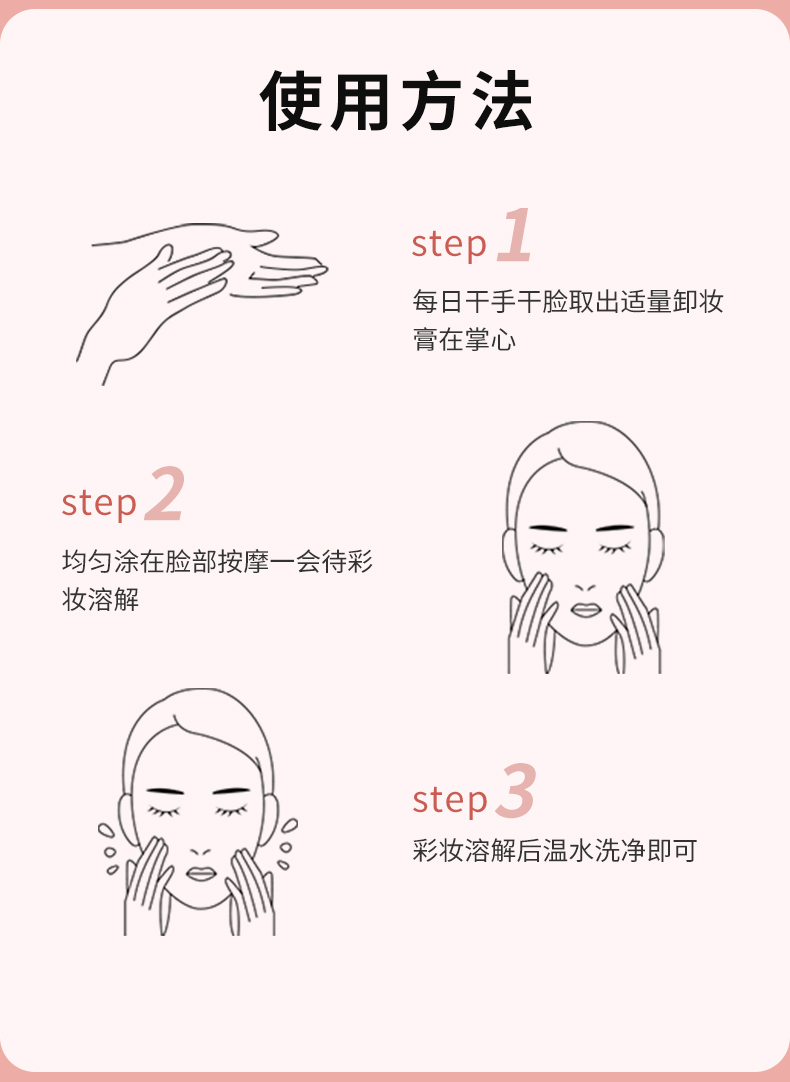 使用方法

step 1
每日干手干脸取出适量卸妆膏在掌心

step 2
均匀涂在脸部按摩一会待彩妆溶解

step 3
彩妆溶解后温水洗净即可